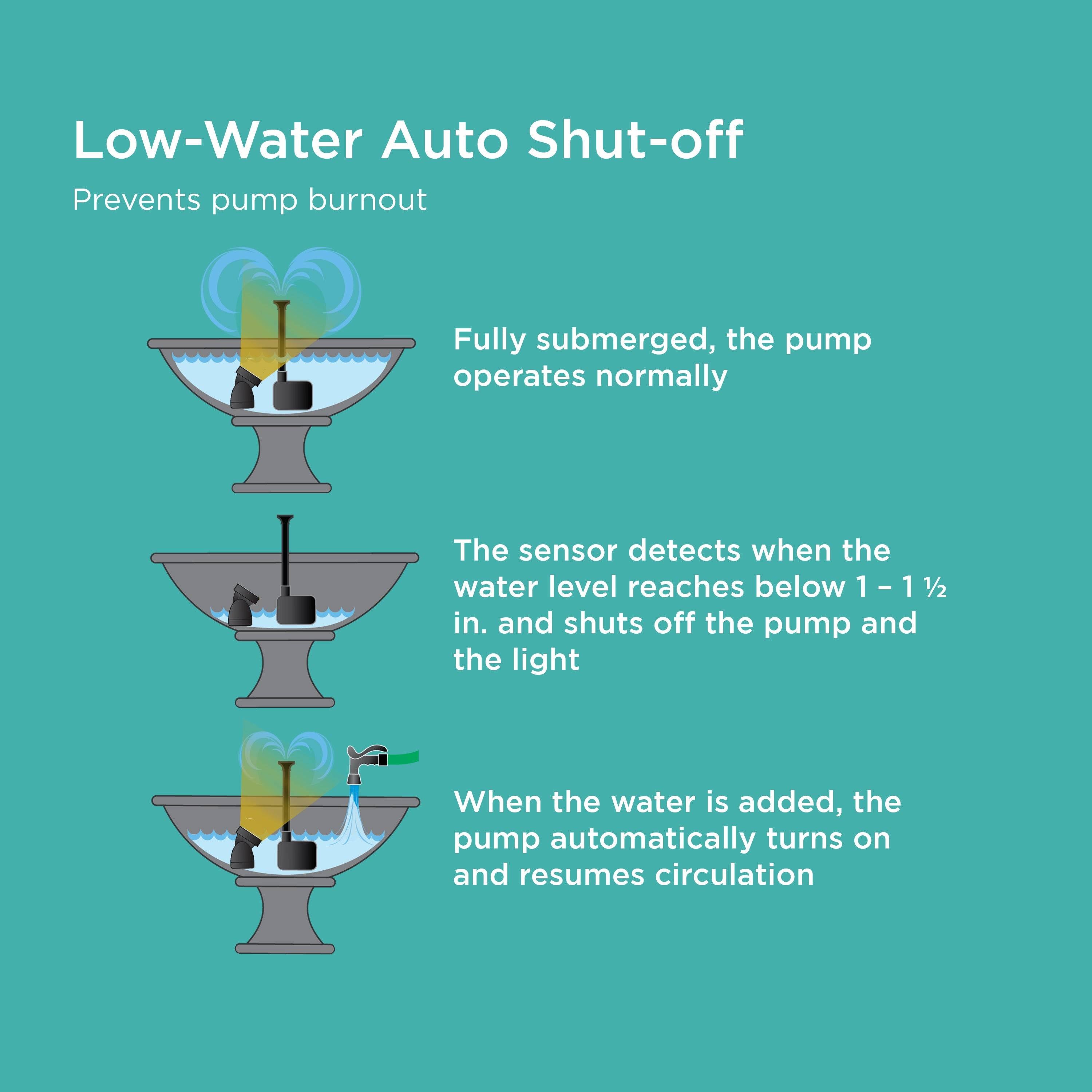 Low-Water Auto Shut-off

Prevents pump burnout

Fully submerged, the pump operates normally

The sensor detects when the water level reaches below 1 – 1 ½ in. and shuts off the pump and the light

When the water is added, the pump automatically turns on and resumes circulation