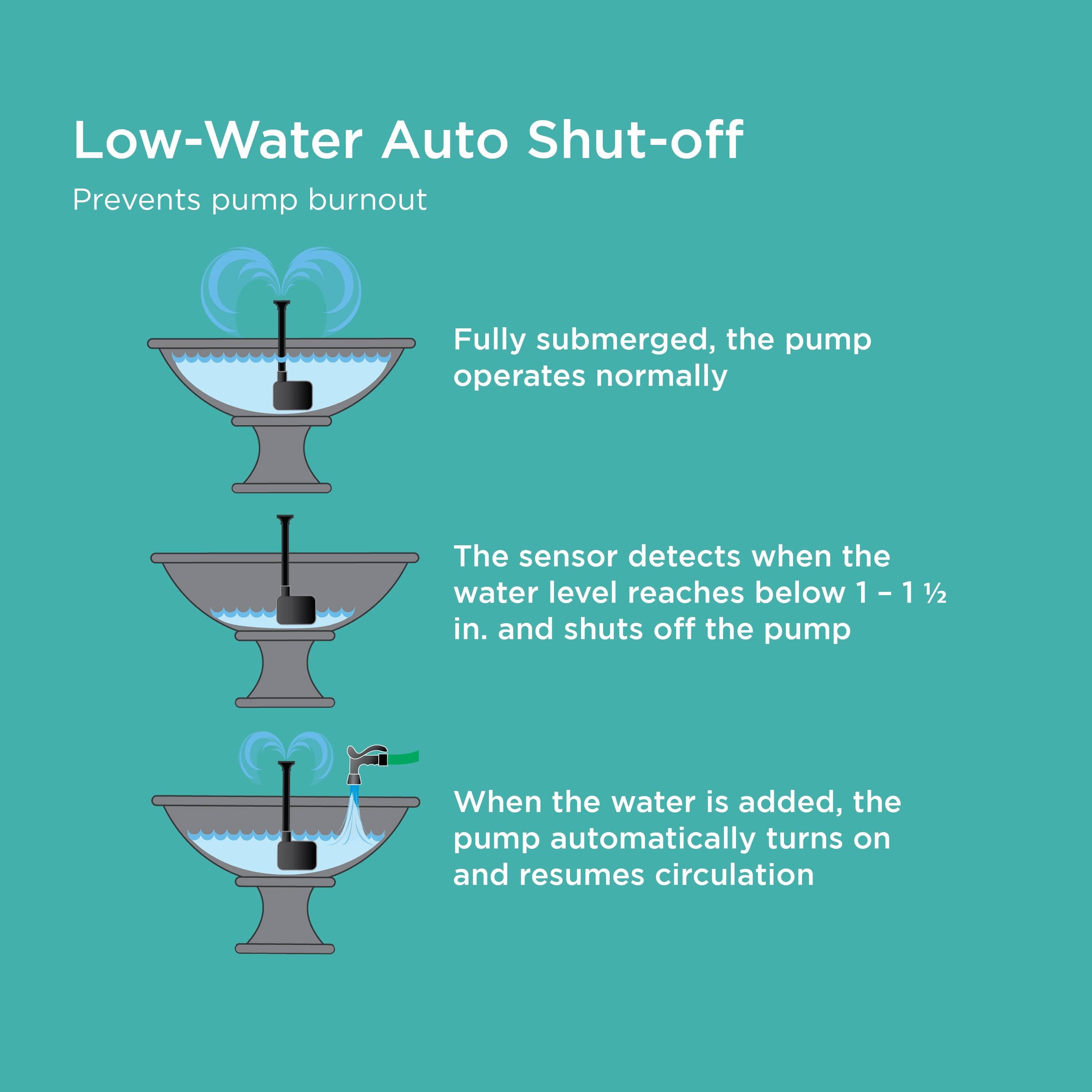 Low-Water Auto Shut-off

Prevents pump burnout

Fully submerged, the pump operates normally

The sensor detects when the water level reaches below 1 – 1 ½ in. and shuts off the pump

When the water is added, the pump automatically turns on and resumes circulation